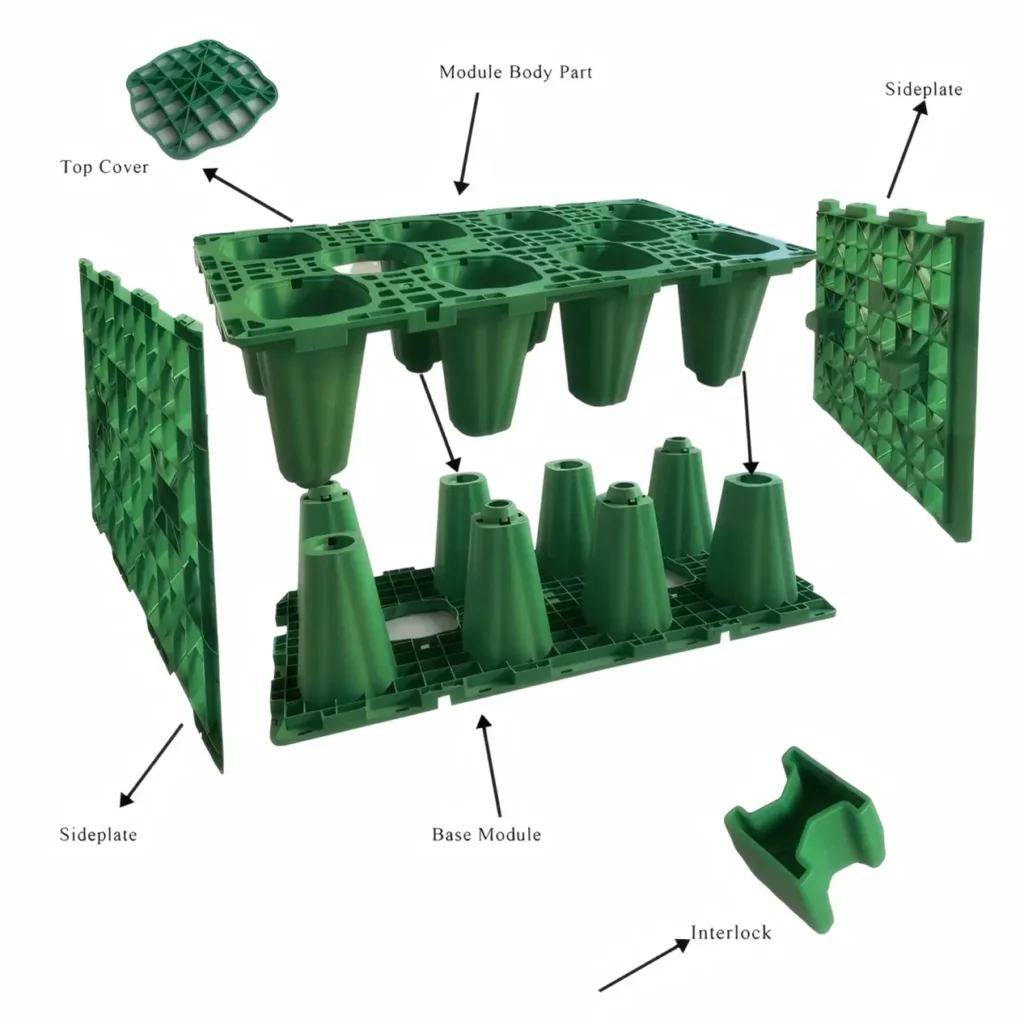 Module Body Part

Sideplate

Top Cover

Sideplate

Base Module

Interlock