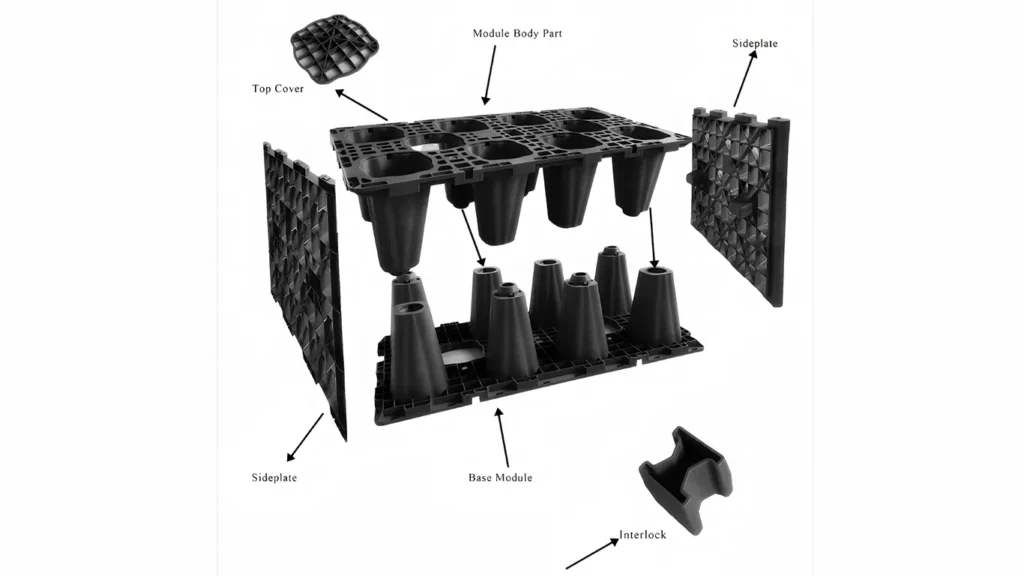 Module Body Part

Sideplate

Top Cover

Sideplate

Base Module

Interlock